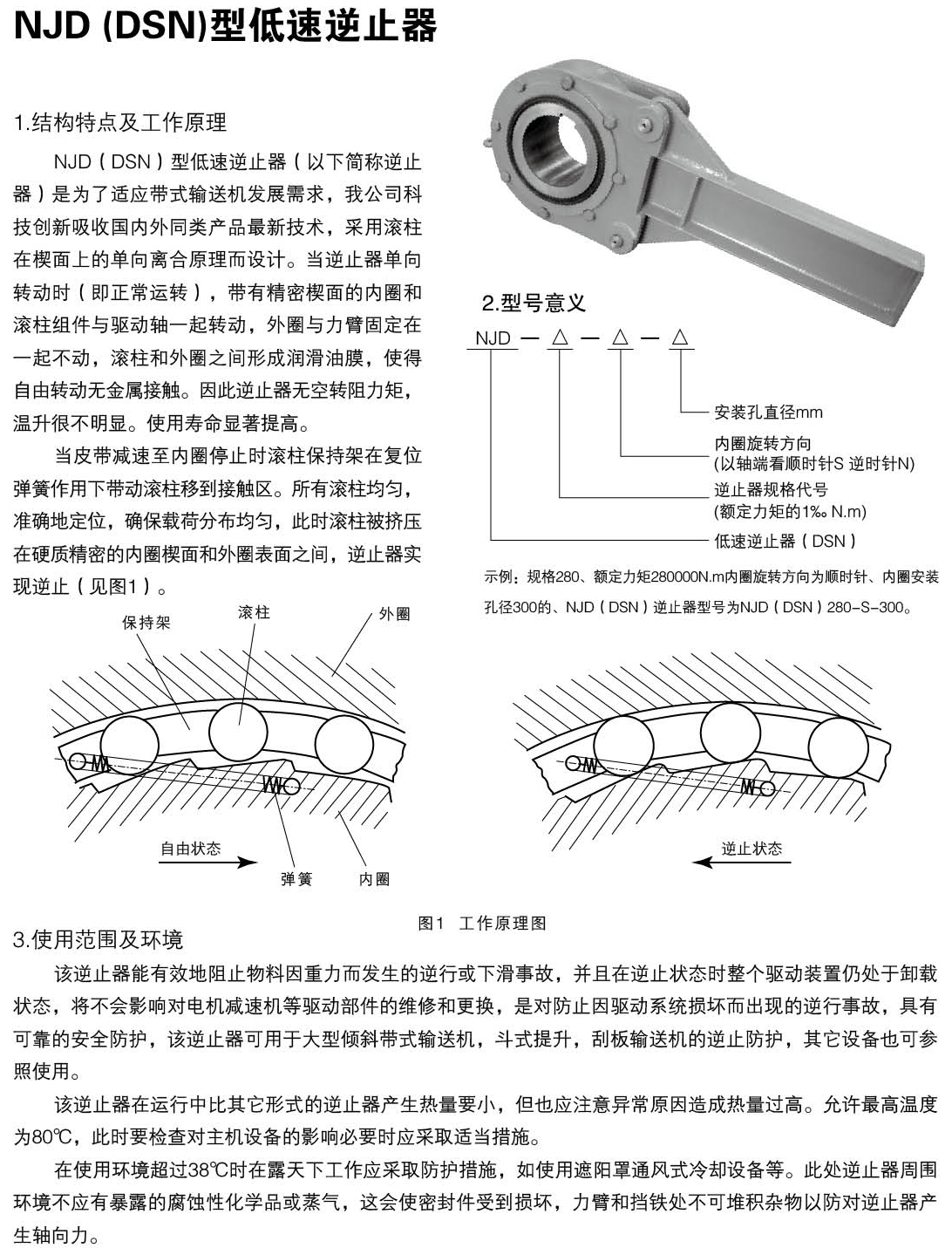 NJD (DSN)型低速逆止器

1.结构特点及工作原理

NJD（DSN）型低速逆止器（以下简称逆止器）是为了适应带式输送机发展需求，我公司科技创新吸收国内外同类产品最新技术，采用滚柱在楔面上的单向离合原理而设计。当逆止器单向转动时（即正常运转），带有精密楔面的内圈和滚柱组件与驱动轴一起转动，外圈与力臂固定在一起不动，滚柱和外圈之间形成润滑油膜，使得自由转动无金属接触。因此逆止器无空转阻力矩，温升很不明显。使用寿命显著提高。

当皮带减速至内圈停止时滚柱保持架在复位弹簧作用下带动滚柱移到接触区。所有滚柱均匀，准确地定位，确保载荷分布均匀，此时滚柱被挤压在硬质精密的内圈楔面和外圈表面之间，逆止器实现逆止（见图1）。

2.型号意义

NJD — △ — △ — △

安装孔直径mm

内圈旋转方向
(以轴端看顺时针S 逆时针N)

逆止器规格代号
(额定力矩的1‰ N.m)

低速逆止器（DSN）

示例：规格280、额定力矩280000N.m内圈旋转方向为顺时针、内圈安装孔径300的、NJD（DSN）逆止器型号为NJD（DSN）280-S-300。

保持架
滚柱
外圈
自由状态
弹簧
内圈
逆止状态

图1 工作原理图

3.使用范围及环境

该逆止器能有效地阻止物料因重力而发生的逆行或下滑事故，并且在逆止状态时整个驱动装置仍处于卸载状态，将不会影响对电机减速机等驱动部件的维修和更换，是对防止因驱动系统损坏而出现的逆行事故，具有可靠的安全防护，该逆止器可用于大型倾斜带式输送机，斗式提升，刮板输送机的逆止防护，其它设备也可参照使用。

该逆止器在运行中比其它形式的逆止器产生热量要小，但也应注意异常原因造成热量过高。允许最高温度为80℃，此时要检查对主机设备的影响必要时应采取适当措施。

在使用环境超过38℃时在露天下工作应采取防护措施，如使用遮阳罩通风式冷却设备等。此处逆止器周围环境不应有暴露的腐蚀性化学品或蒸气，这会使密封件受到损坏，力臂和挡铁处不可堆积杂物以防对逆止器产生轴向力。